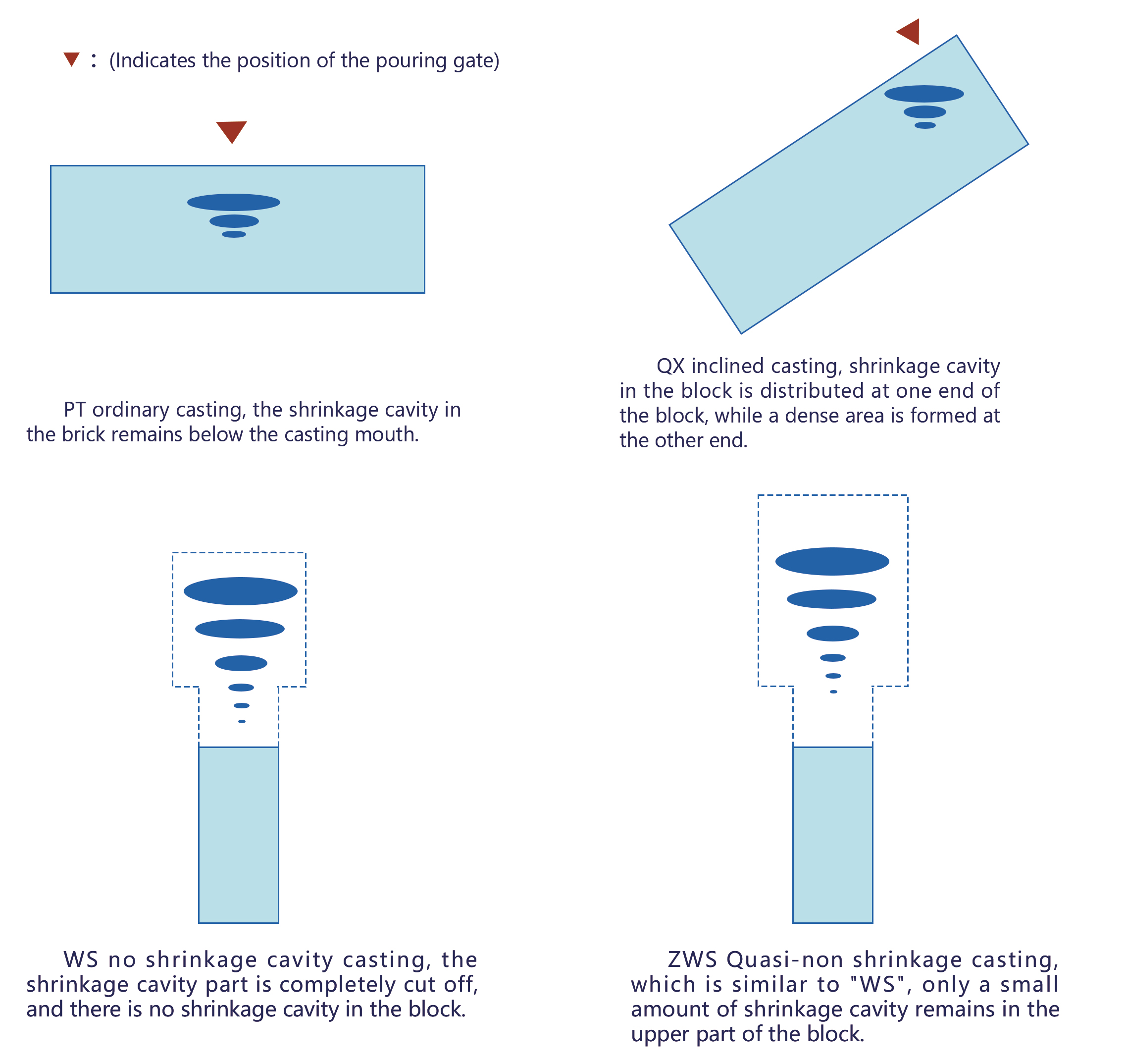 ▼ : (Indicates the position of the pouring gate)

PT ordinary casting, the shrinkage cavity in the brick remains below the casting mouth.

QX inclined casting, shrinkage cavity in the block is distributed at one end of the block, while a dense area is formed at the other end.

WS no shrinkage cavity casting, the shrinkage cavity part is completely cut off, and there is no shrinkage cavity in the block.

ZWS Quasi-non shrinkage casting, which is similar to "WS", only a small amount of shrinkage cavity remains in the upper part of the block.